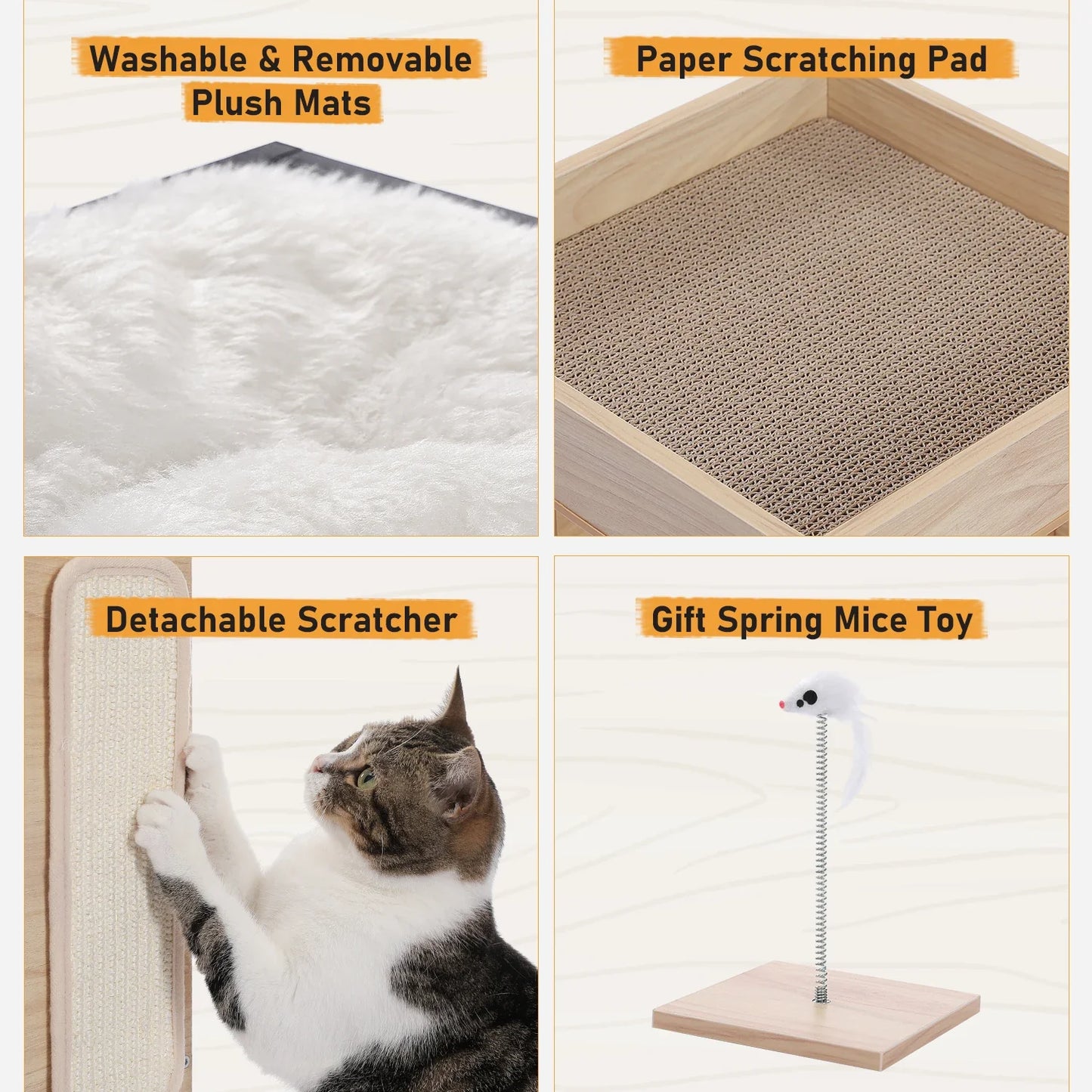 Washable & Removable
Plush Mats

Paper Scratching Pad

Detachable Scratcher

Gift Spring Mice Toy